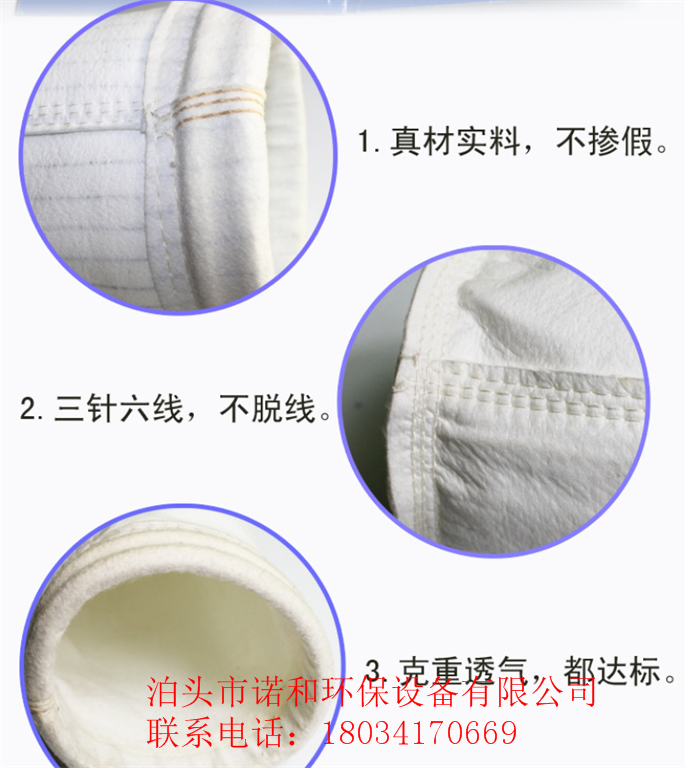 1. 真材实料，不掺假。

2. 三针六线，不脱线。

3. 克重透气，都达标。

泊头市诺和环保设备有限公司
联系电话：18034170669